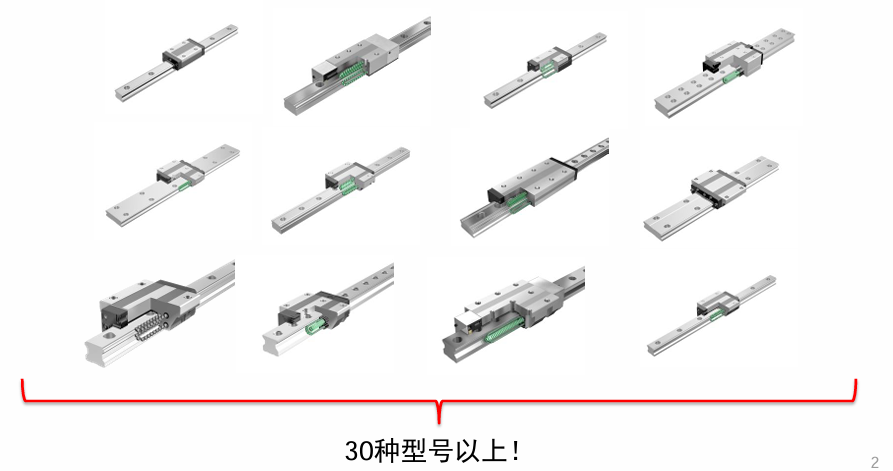 30种型号以上!

2