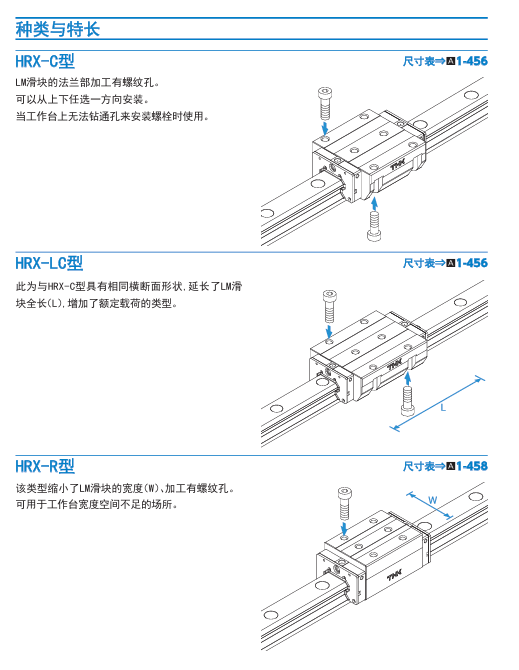 种类与特长

HRX-C型

尺寸表⇒A1-456

LM滑块的法兰部加工有螺纹孔。
可以从上下任选一方向安装。
当工作台上无法钻通孔来安装螺栓时使用。

THK

HRX-LC型

尺寸表⇒A1-456

此为与HRX-C型具有相同横断面形状，延长了LM滑块全长(L)，增加了额定载荷的类型。

THK

L

HRX-R型

尺寸表⇒A1-458

该类型缩小了LM滑块的宽度(W)、加工有螺纹孔。
可用于工作台宽度空间不足的场所。

W

THK