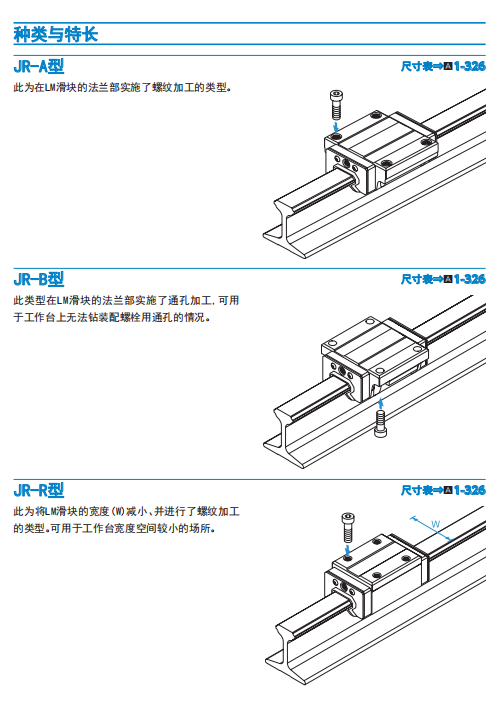 种类与特长

JR-A型

尺寸表⇒A1-326

此为在LM滑块的法兰部实施了螺纹加工的类型。

JR-B型

尺寸表⇒A1-326

此类型在LM滑块的法兰部实施了通孔加工，可用于工作台上无法钻装配螺栓用通孔的情况。

JR-R型

尺寸表⇒A1-326

此为将LM滑块的宽度(W)减小、并进行了螺纹加工的类型。可用于工作台宽度空间较小的场所。

W